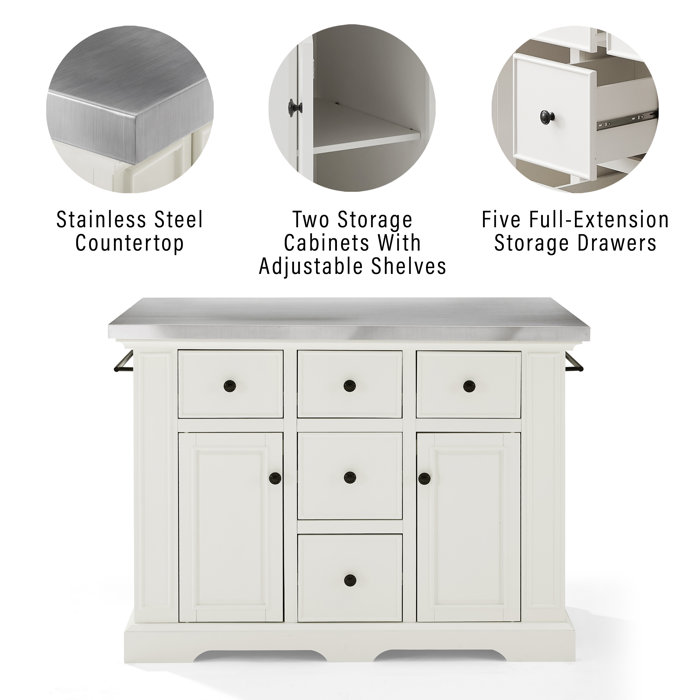 Stainless Steel Countertop

Two Storage Cabinets With Adjustable Shelves

Five Full-Extension Storage Drawers